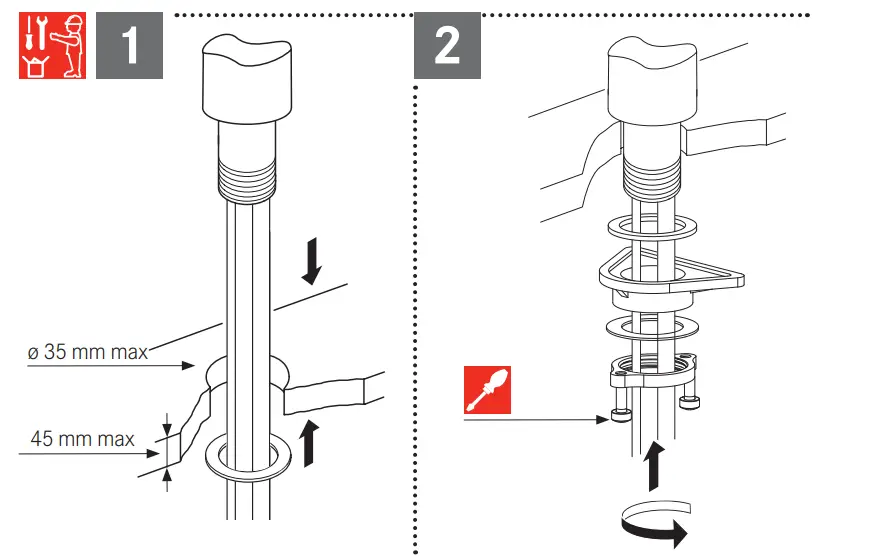 1

ø 35 mm max

45 mm max

2