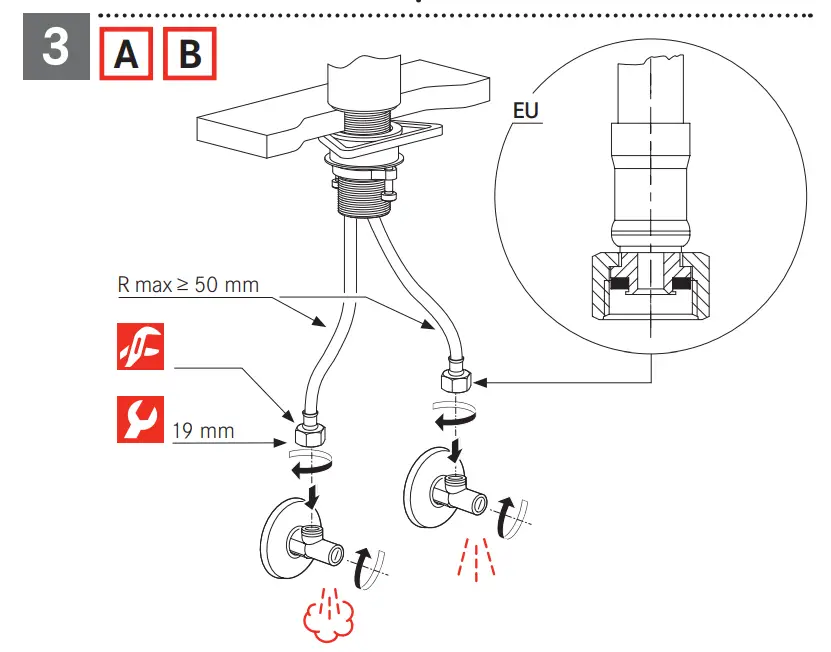 3 A B

EU

R max ≥ 50 mm

19 mm