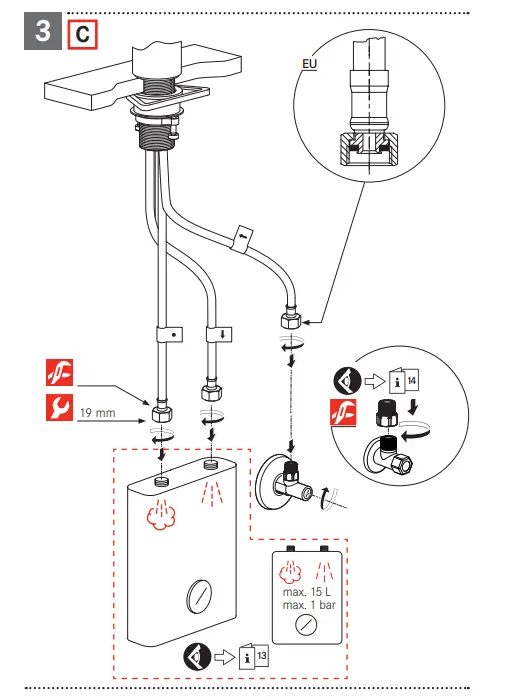 3 C

EU

19 mm

i 14

max. 15 L
max. 1 bar

i 13