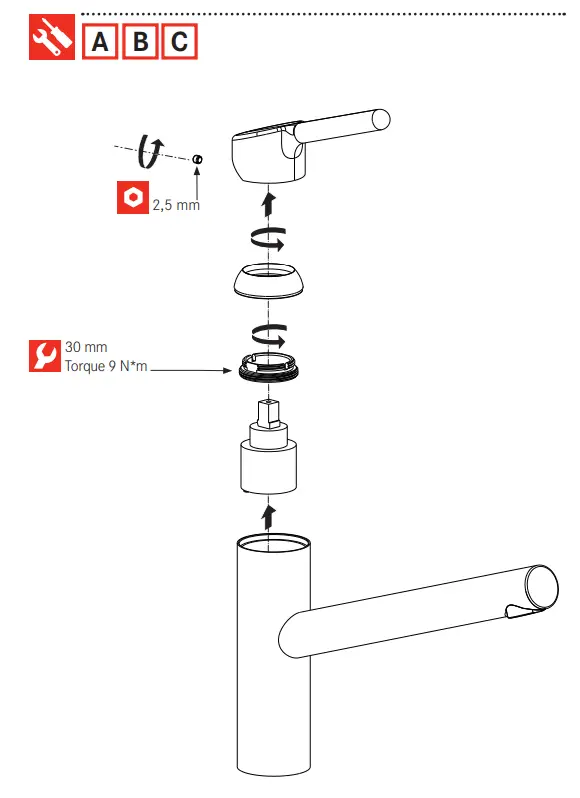 A B C

2,5 mm

30 mm
Torque 9 N*m