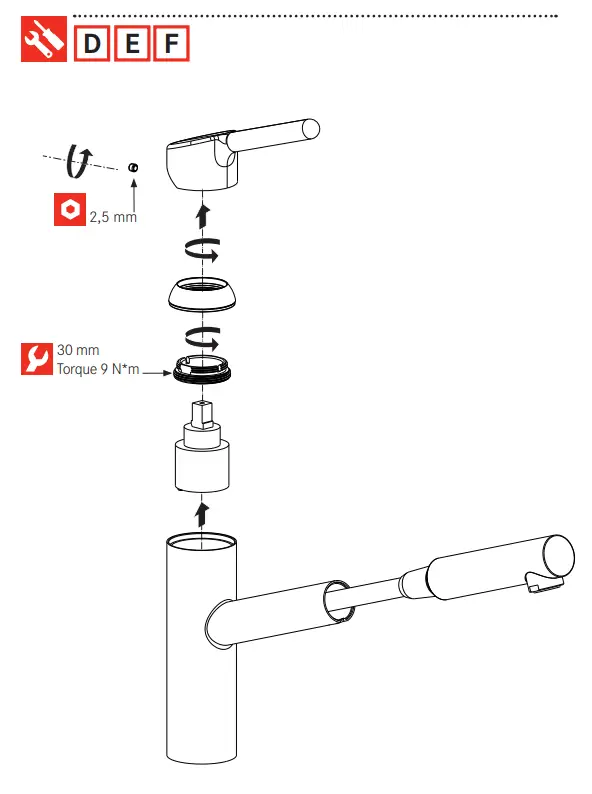 D E F

2,5 mm

30 mm
Torque 9 N*m