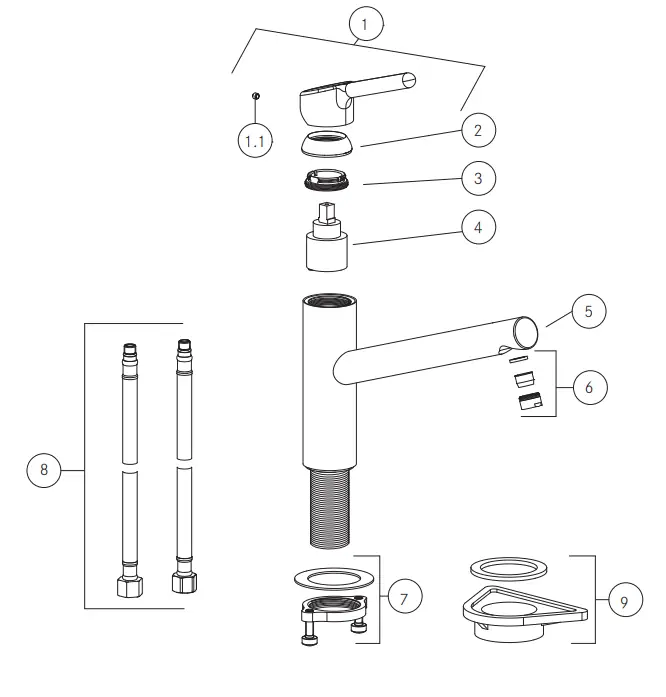 1
1.1
2
3
4
5
6
8
7
9