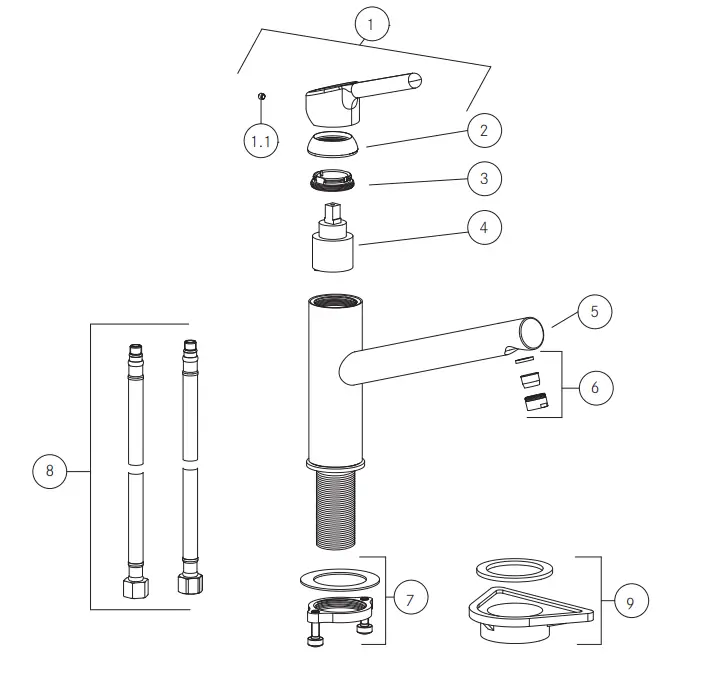 1
1.1
2
3
4
5
6
8
7
9