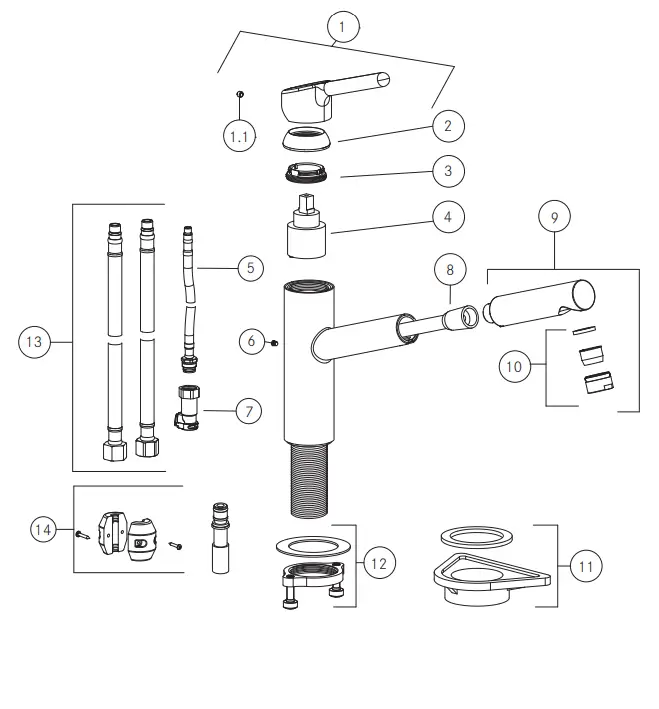 1
1.1
2
3
4
9
5
8
13
6
10
7
14
12
11