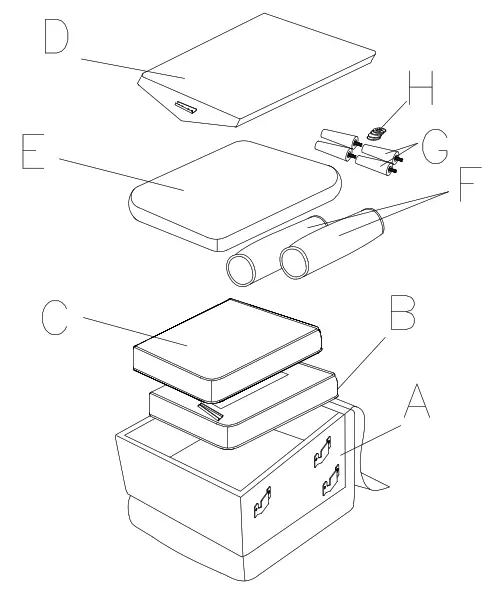 D

H

E

G

F

C

B

A