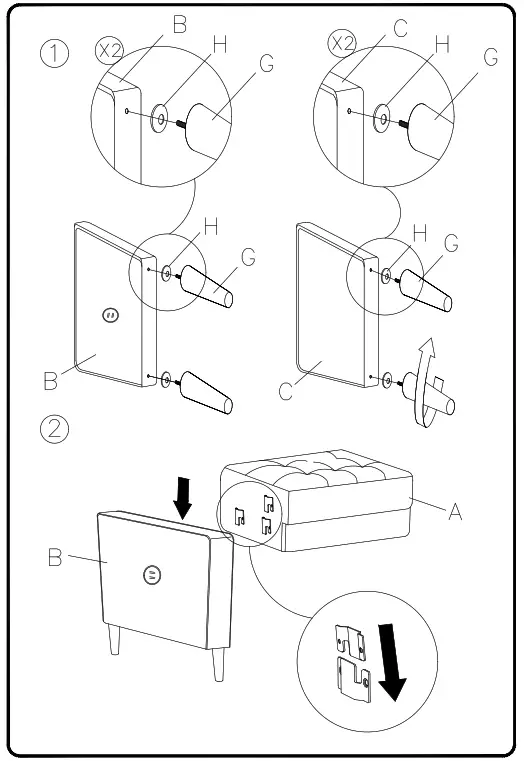 1

X2 B H G

X2 C H G

H G

B

H G

C

2

A

B