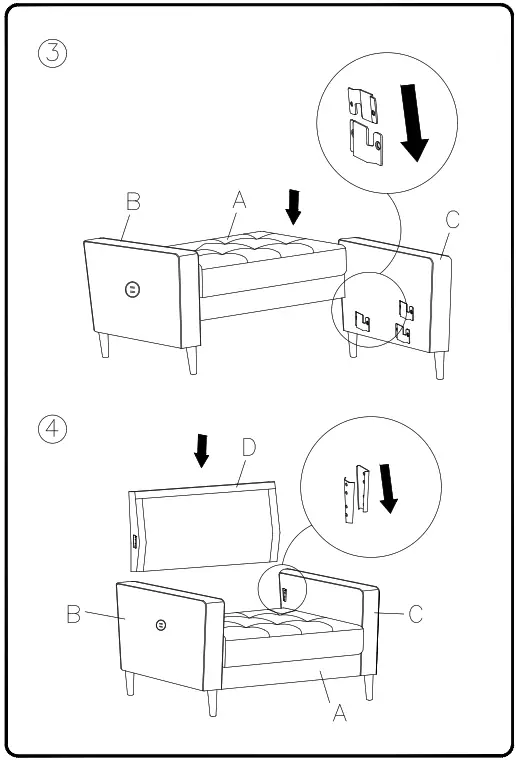 ③

B

A

C

④

D

B

C

A