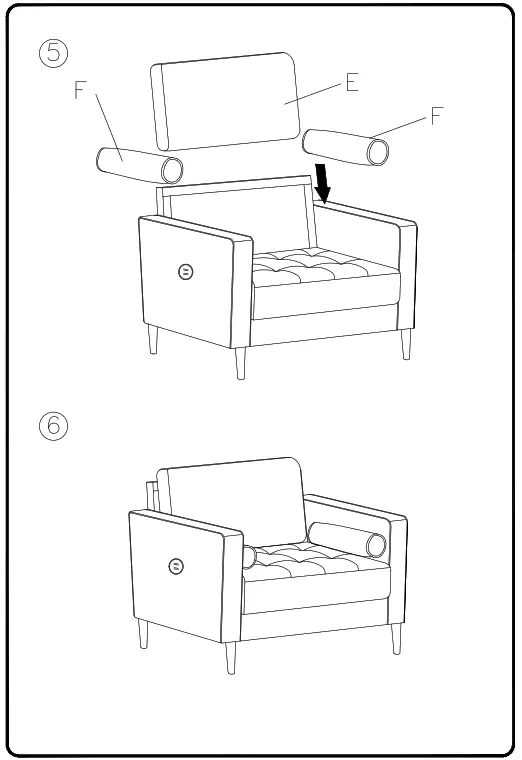 ⑤

F

E

F

⑥