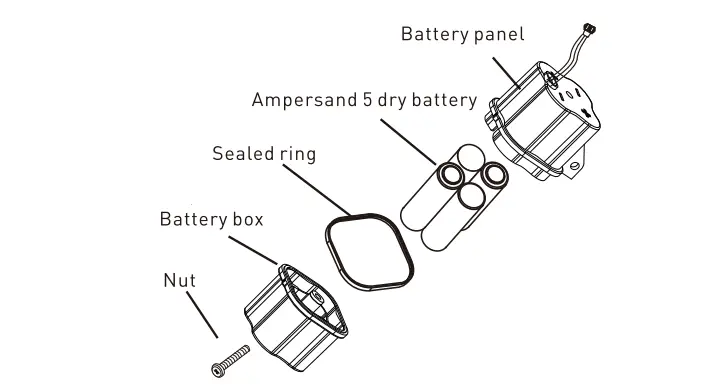 Battery panel

Ampersand 5 dry battery

Sealed ring

Battery box

Nut