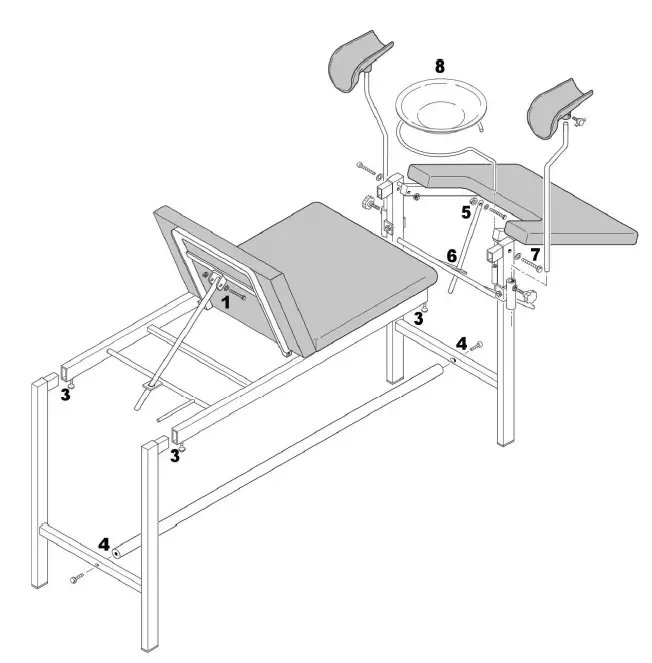 8
5
6
7
1
3
4
3
3
4