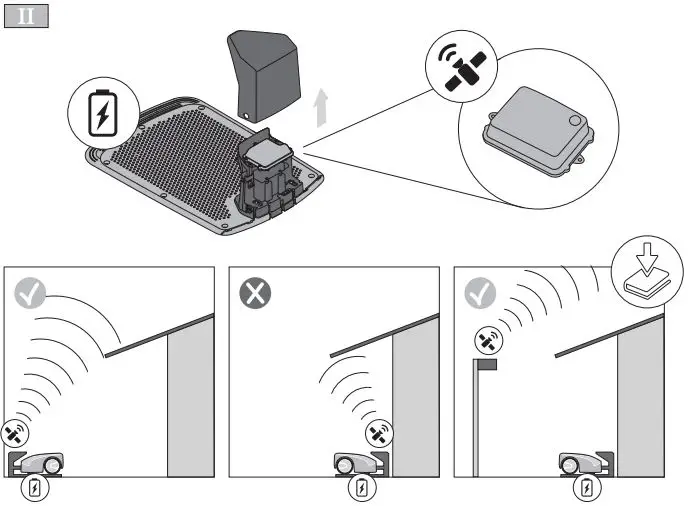 II