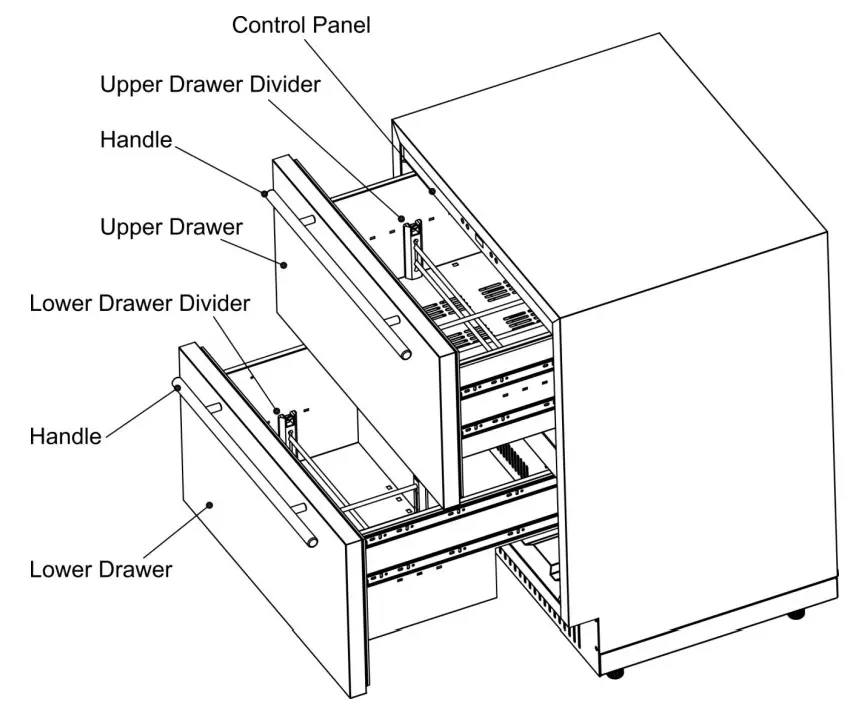 Control Panel
Upper Drawer Divider
Handle
Upper Drawer
Lower Drawer Divider
Handle
Lower Drawer