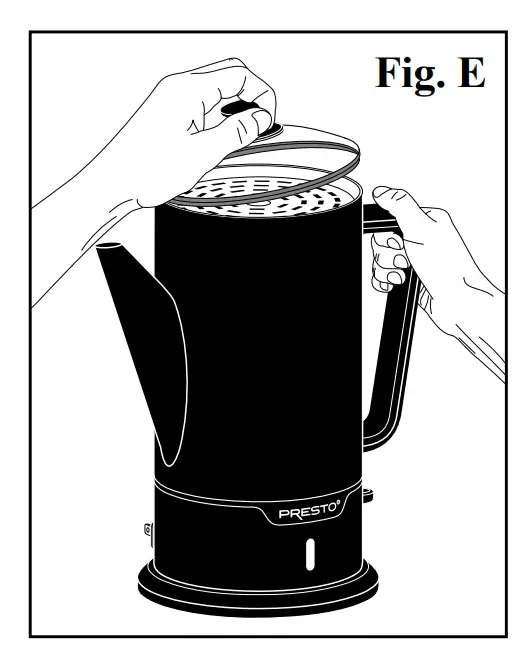 Fig. E

PRESTO®