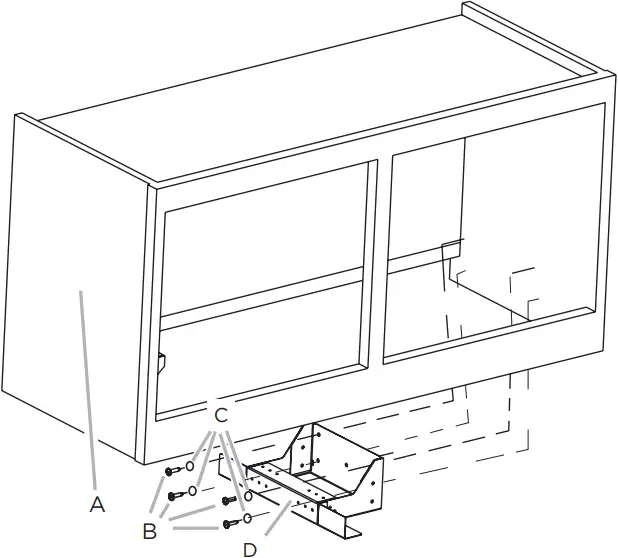 C
A
B
D