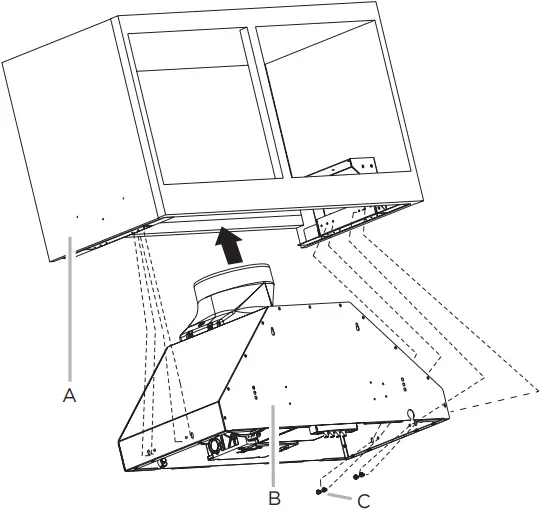 A
B
C