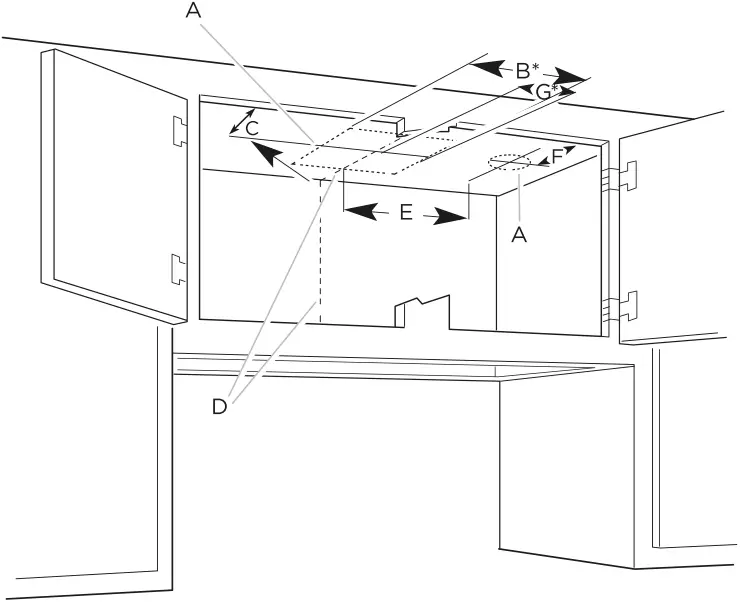 A
B*
G*
C
F
E
A
D