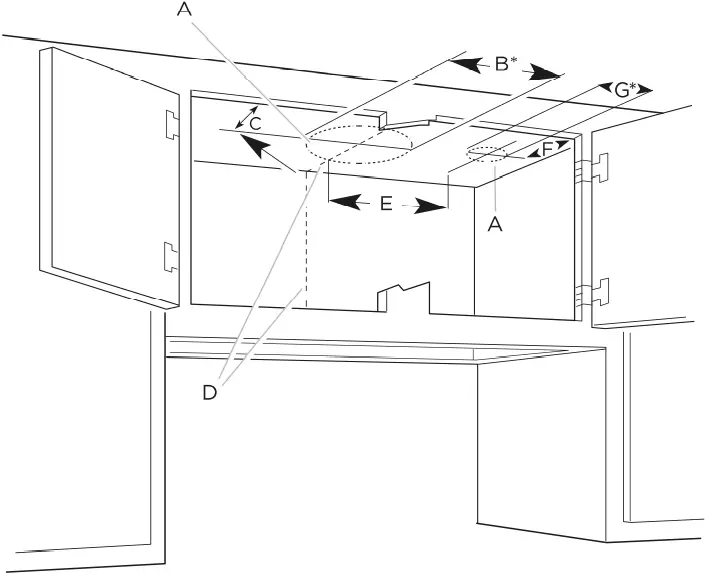 A
B*
G*
C
F
E
A
D