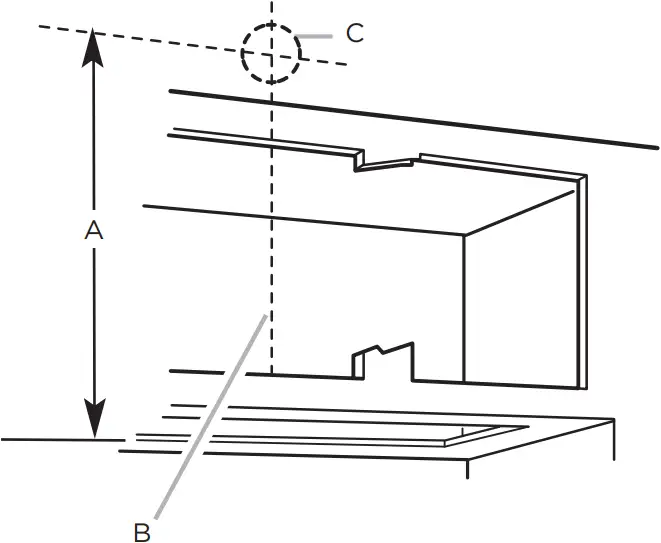 C
A
B