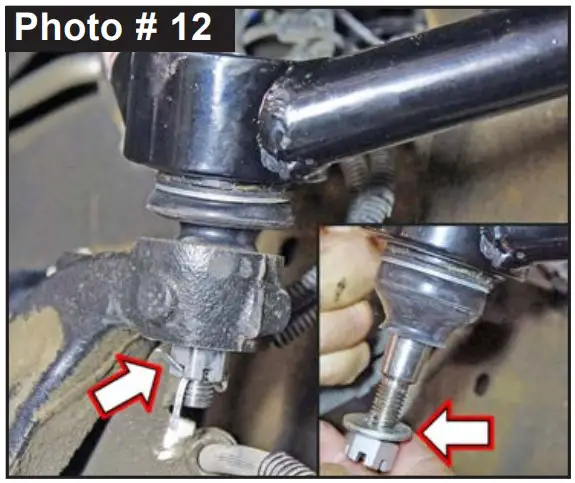 Photo # 12