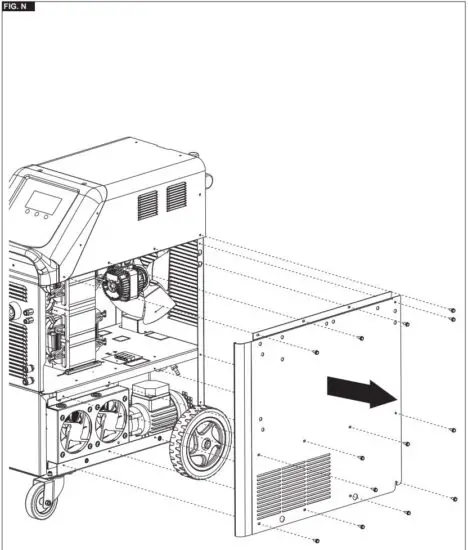 FIG. N