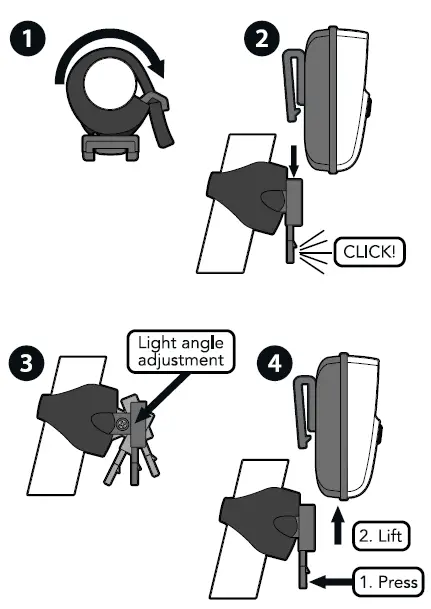 1

2

CLICK!

3

Light angle adjustment

4

2. Lift

1. Press