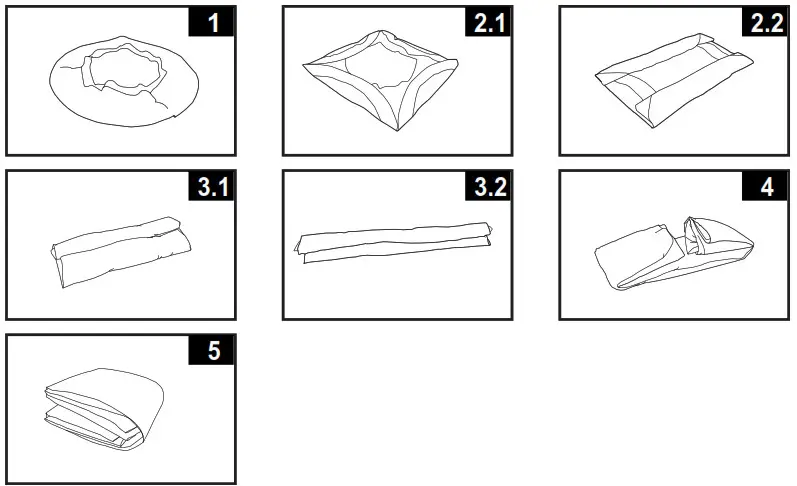 1

2.1

2.2

3.1

3.2

4

5