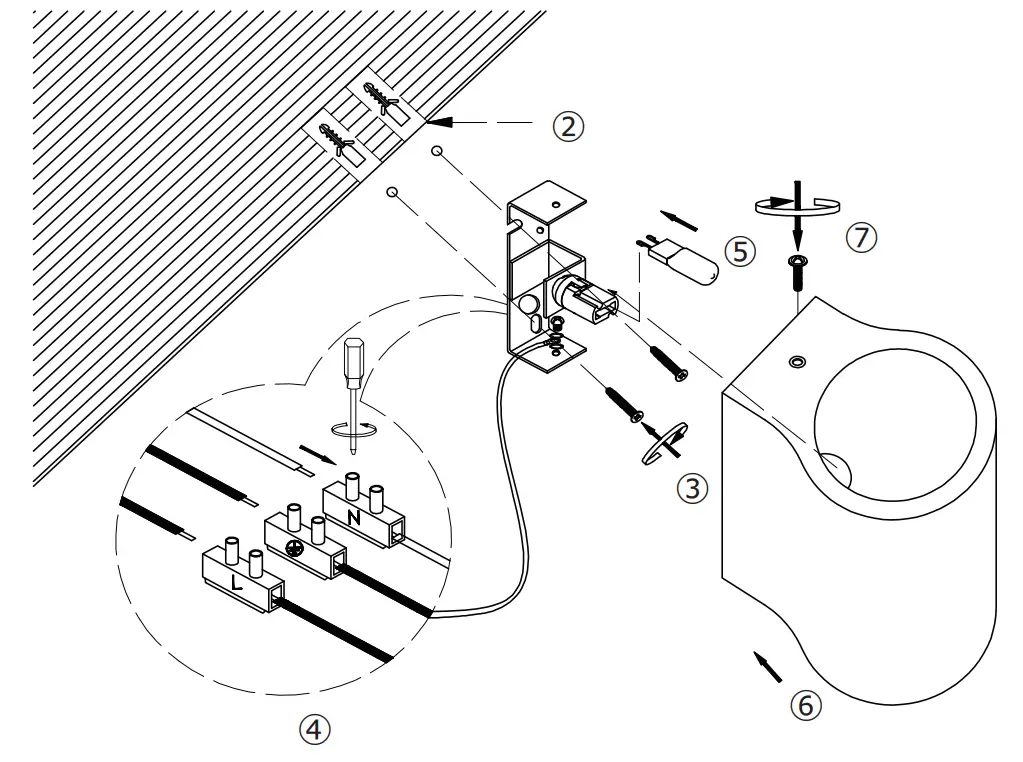 ②
⑤
⑦
③
N
L
④
⑥