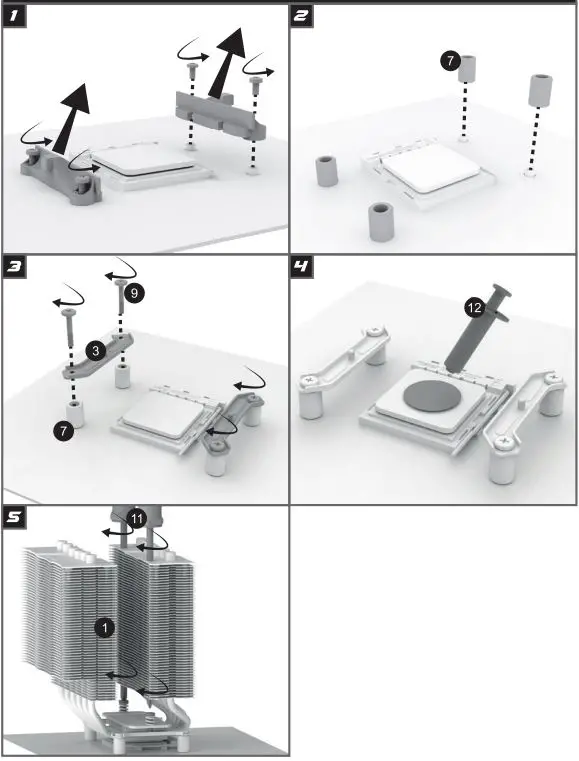 1

2

7

3

9

3

7

4

12

5

11

1