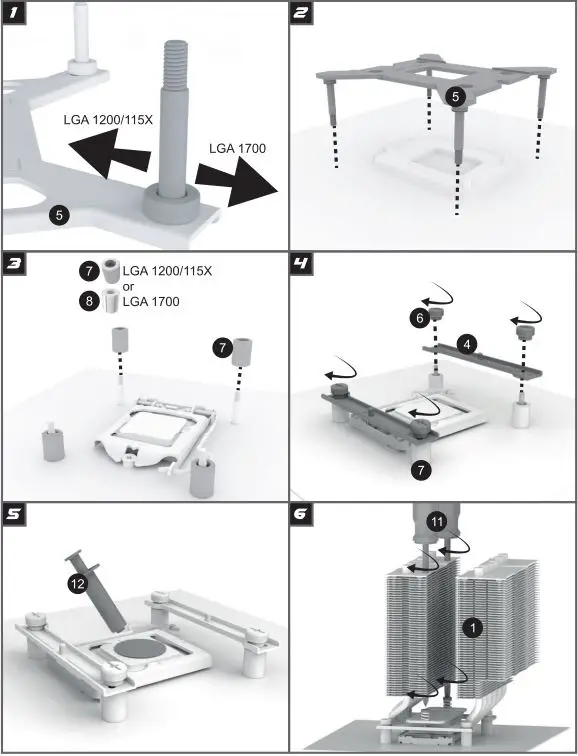 1
LGA 1200/115X
LGA 1700
5

2
5

3
7 LGA 1200/115X
or
8 LGA 1700
7

4
6
4
7

5
12

6
11
1