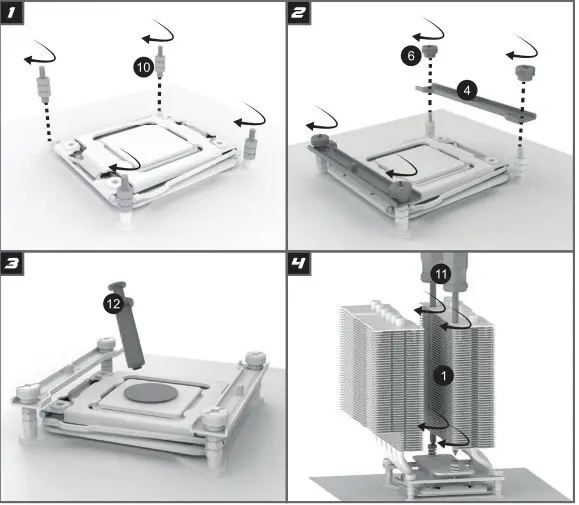 1

10

2

6

4

3

12

4

11

1