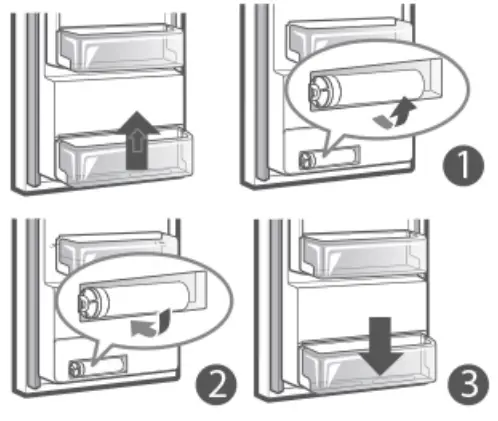 1

2

3