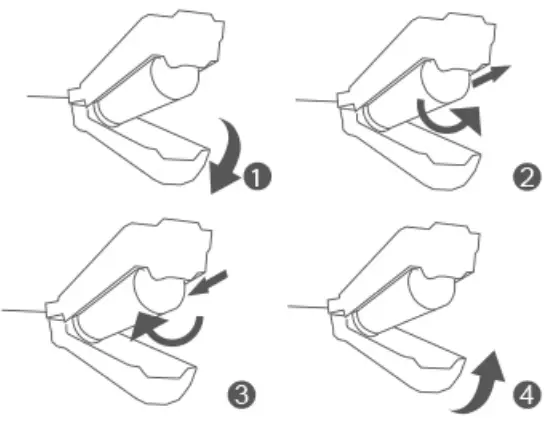 1
2
3
4