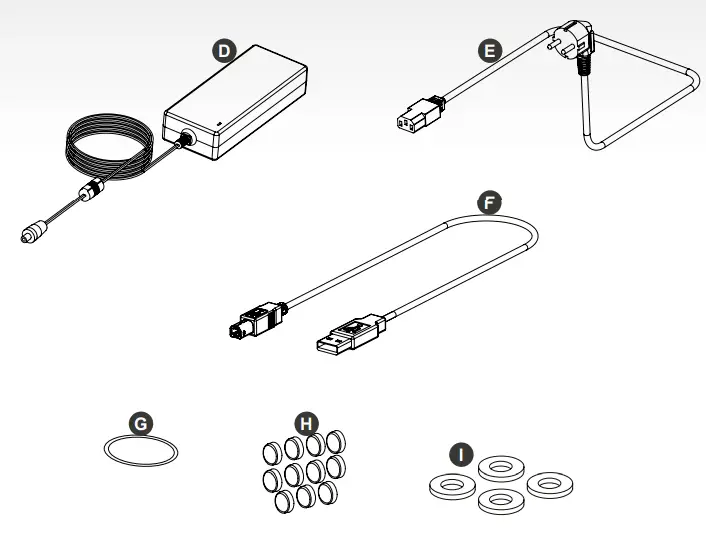 D
E
F
G
H
I