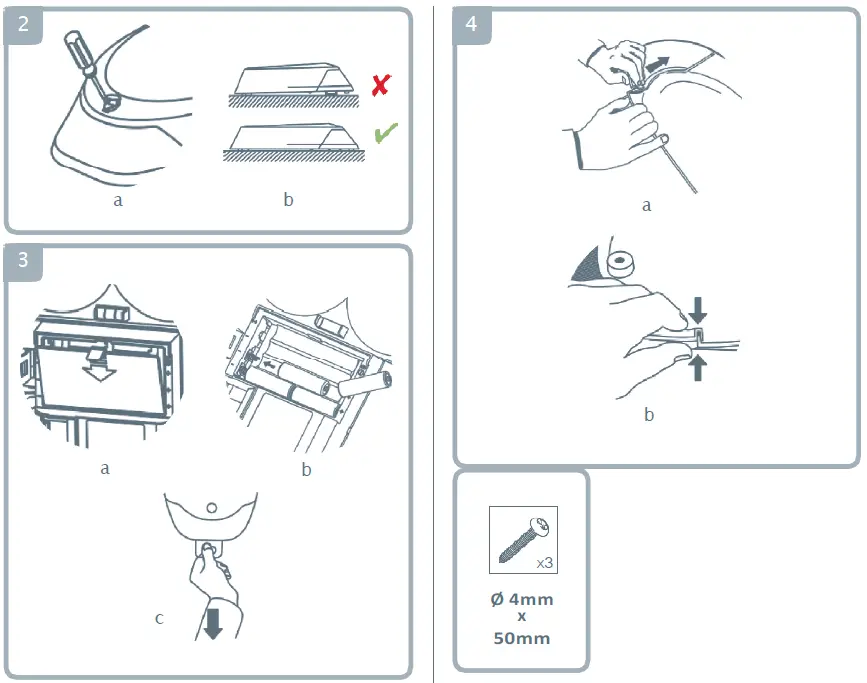 2

a

b

3

a

b

c

4

a

b

x3

Ø 4mm
x
50mm