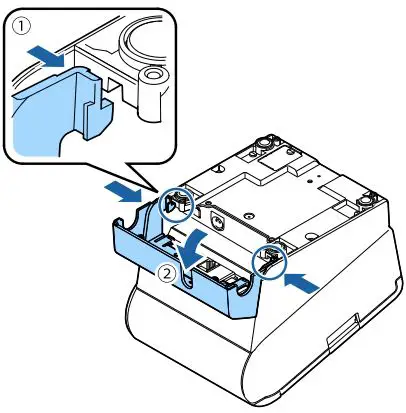 ①

②