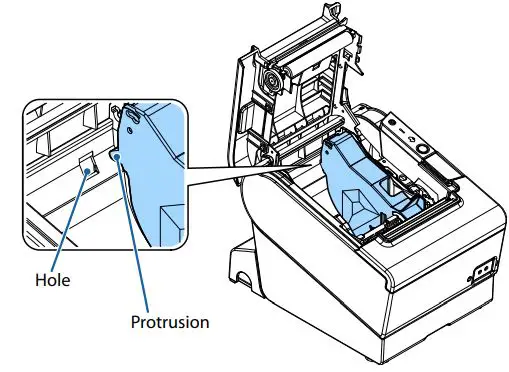 Hole

Protrusion