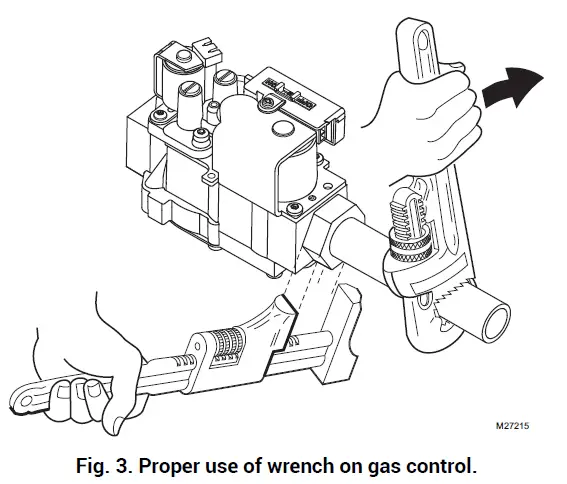 M27215

Fig. 3. Proper use of wrench on gas control.