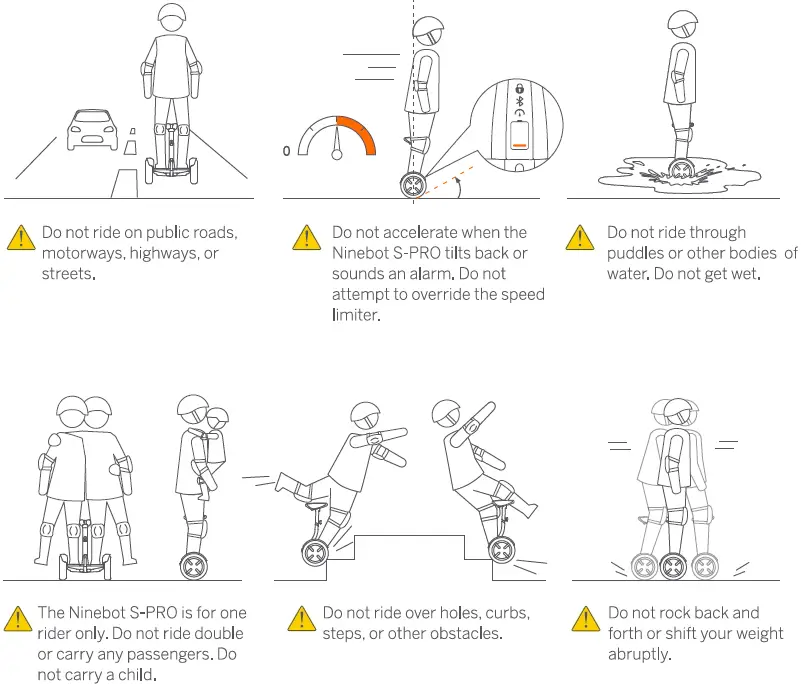 0

Do not ride on public roads, motorways, highways, or streets.

Do not accelerate when the Ninebot S-PRO tilts back or sounds an alarm. Do not attempt to override the speed limiter.

Do not ride through puddles or other bodies of water. Do not get wet.

The Ninebot S-PRO is for one rider only. Do not ride double or carry any passengers. Do not carry a child.

Do not ride over holes, curbs, steps, or other obstacles.

Do not rock back and forth or shift your weight abruptly.