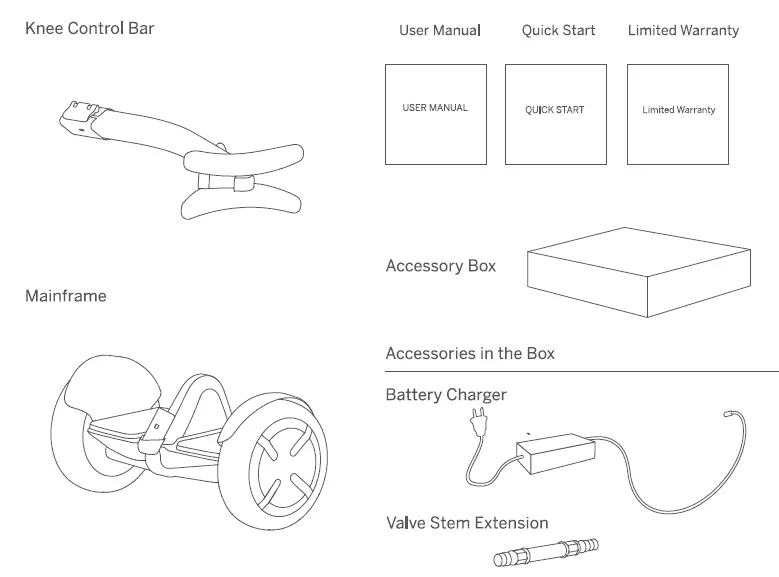 Knee Control Bar

Mainframe

User Manual

Quick Start

Limited Warranty

USER MANUAL

QUICK START

Limited Warranty

Accessory Box

Accessories in the Box

Battery Charger

Valve Stem Extension