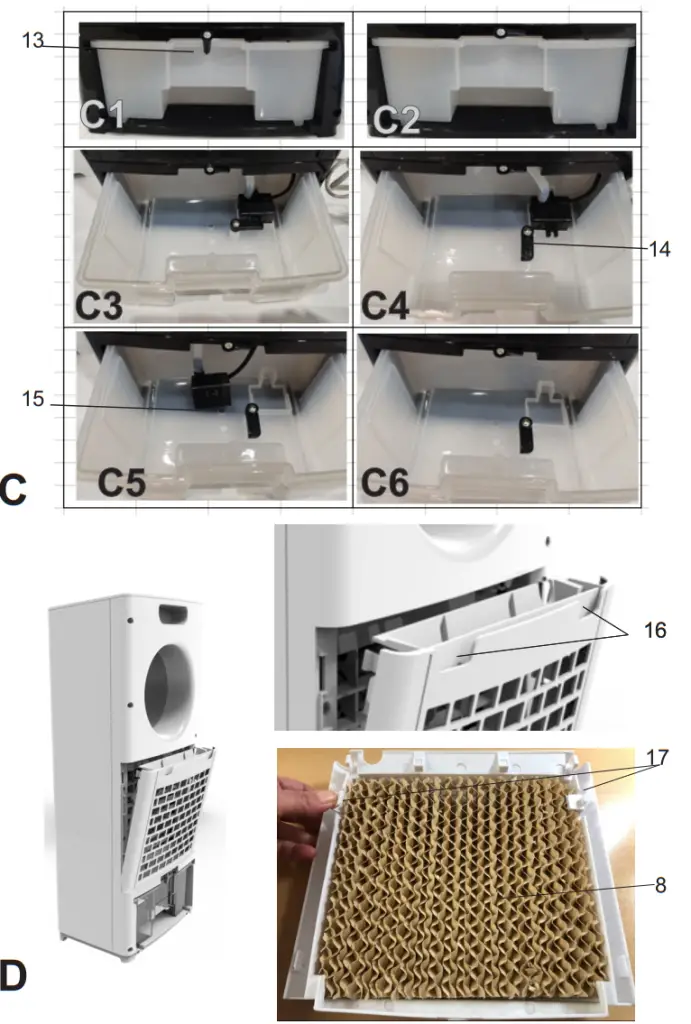 13
C1
C2
C3
C4
14
15
C5
C6
C
16
17
8
D