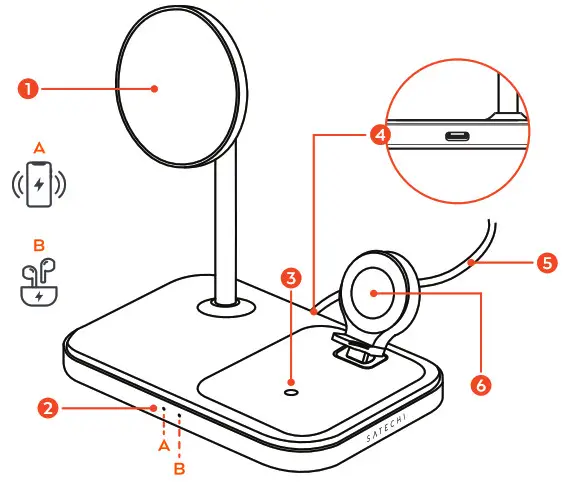 1

A

B

4

5

3

6

2

A

B

SATECHI