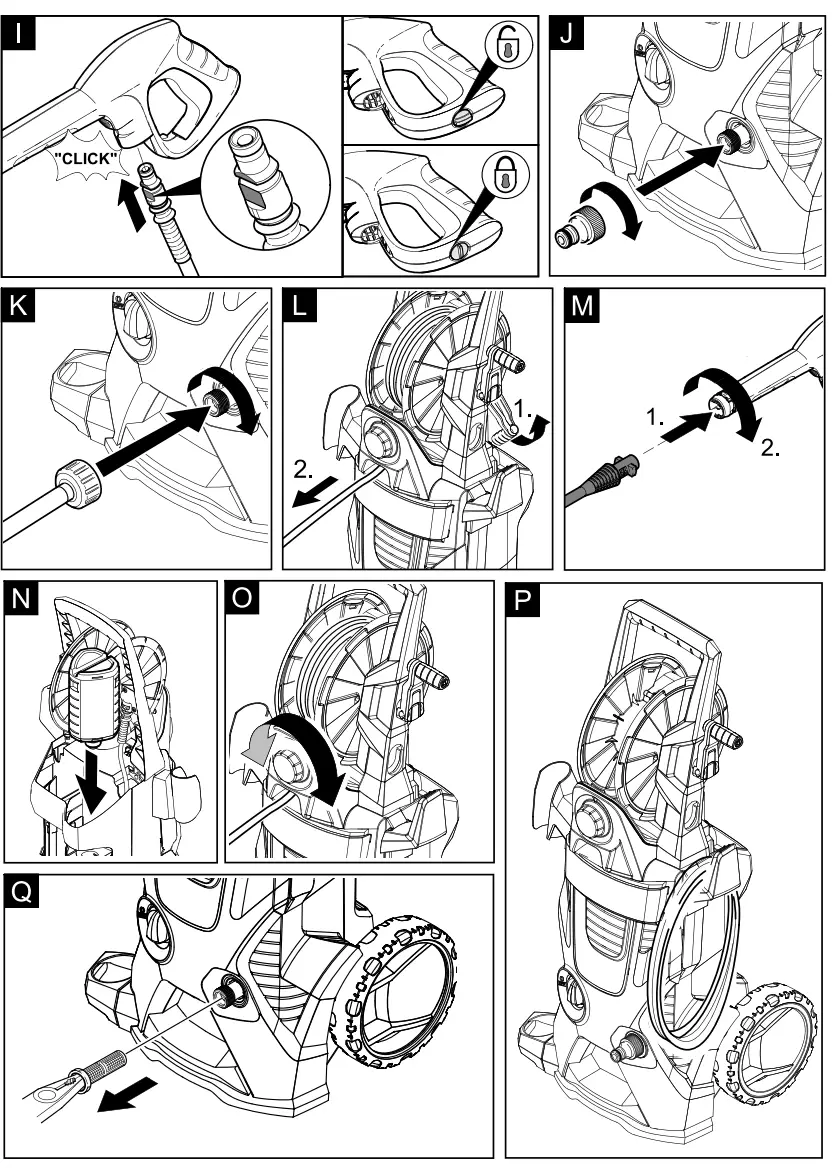 I

"CLICK"

J

K

L

1.

2.

M

1.

2.

N

O

P

Q