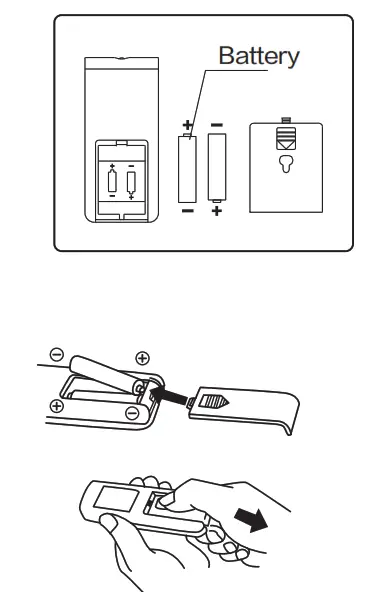 Battery
+ −
− +
+ −
− +
−
+
+
−