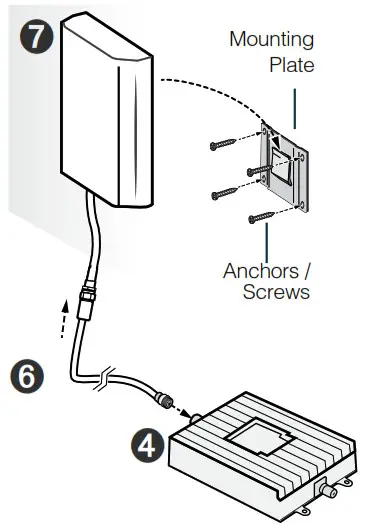 7

Mounting Plate

Anchors / Screws

6

4