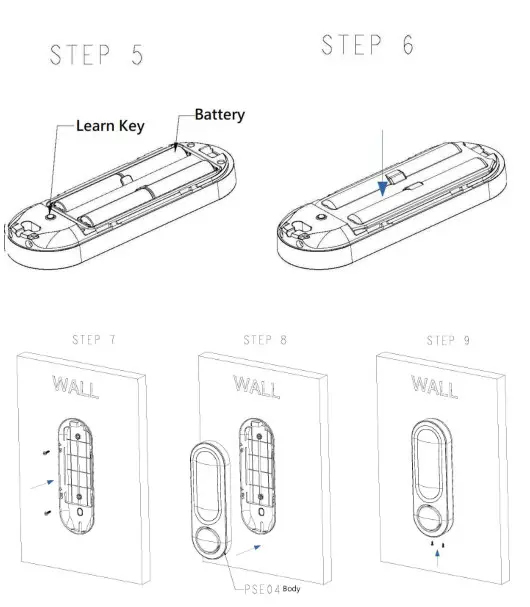 STEP 5

STEP 6

Learn Key

Battery

STEP 7

STEP 8

STEP 9

WALL

WALL

WALL

PSE04 Body