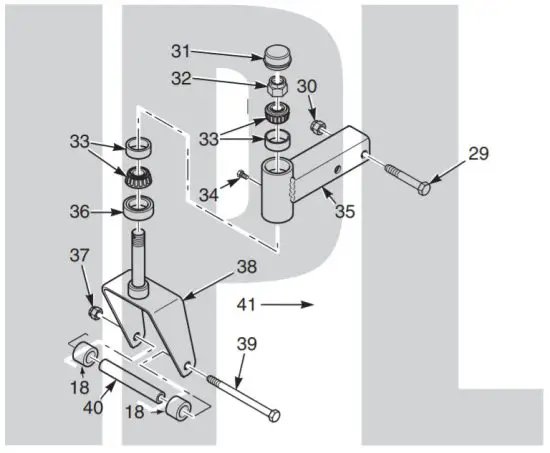 IPL

31
32
30
33
33
29
34
35
36
37
38
41
39
18
40
18