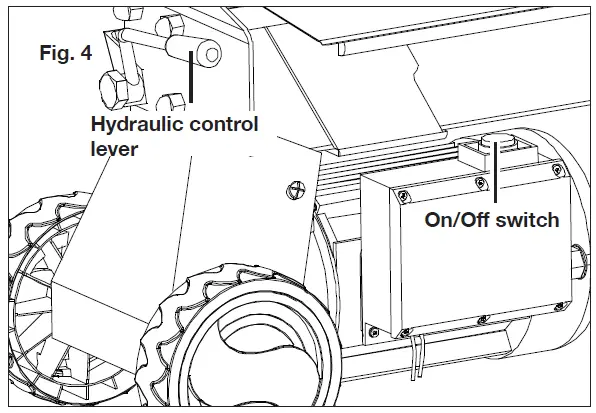 Fig. 4

Hydraulic control lever

On/Off switch