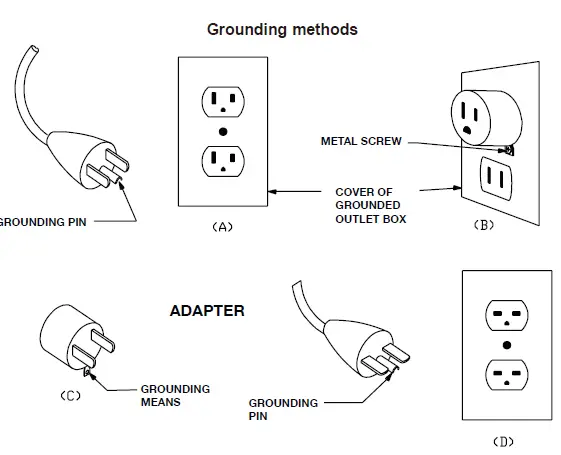 Grounding methods

GROUNDING PIN

(A)

METAL SCREW

COVER OF GROUNDED OUTLET BOX

(B)

ADAPTER

(C)

GROUNDING MEANS

GROUNDING PIN

(D)