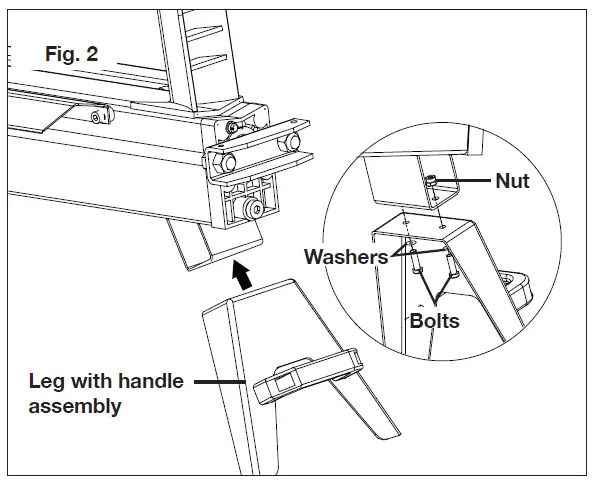 Fig. 2

Nut

Washers

Bolts

Leg with handle assembly