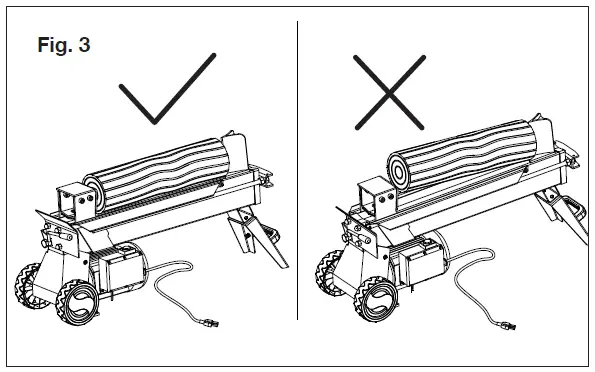 Fig. 3